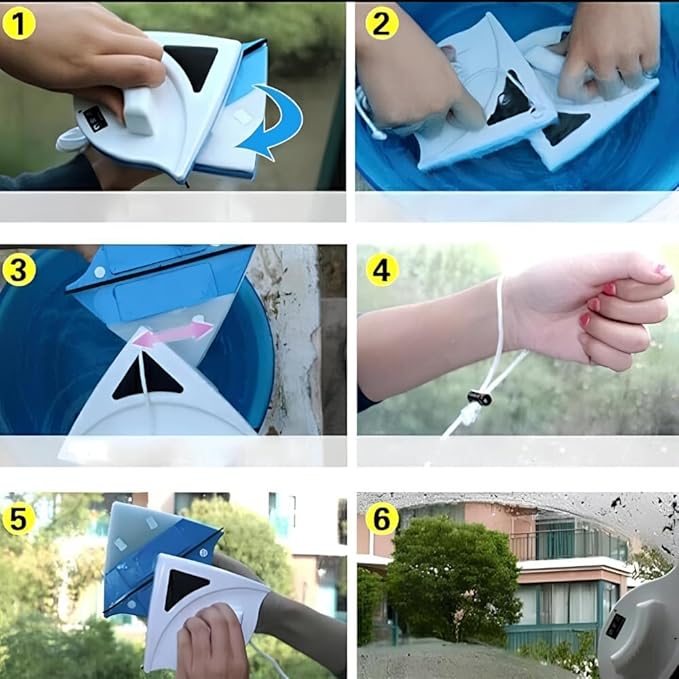 1

2

3

4

5

6